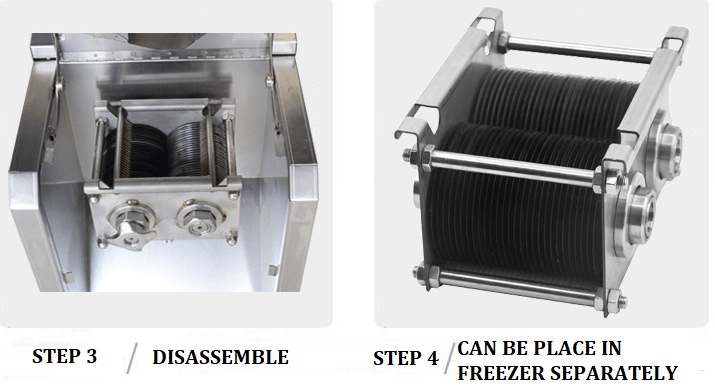 STEP 3 / DISASSEMBLE

STEP 4 / CAN BE PLACE IN FREEZER SEPARATELY