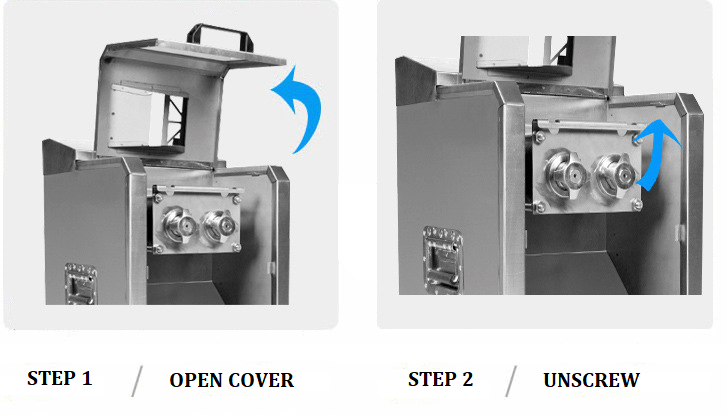 STEP 1 / OPEN COVER

STEP 2 / UNSCREW